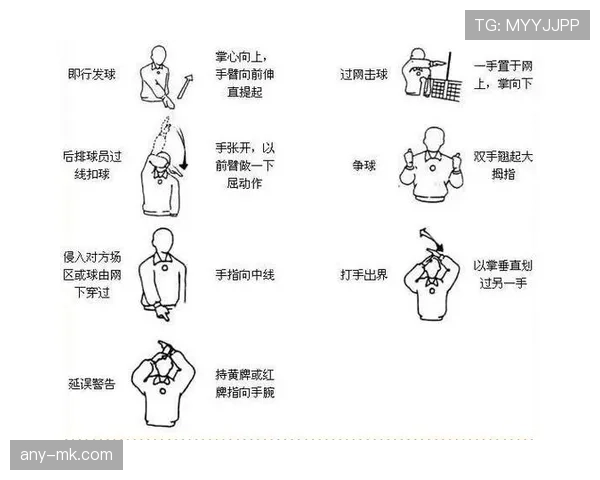 TG: MYYJJPP

即行发球

掌心向上，手臂向前伸直提起

后排球员过线扣球

手张开，以前臂做一下屈动作

侵入对方场区或球由网下穿过

手指向中线

延误警告

持黄牌或红牌指向手腕

过网击球

一手置于网上，掌向下

争球

双手翘起大拇指

打手出界

以掌垂直划过另一手

any-mk.com